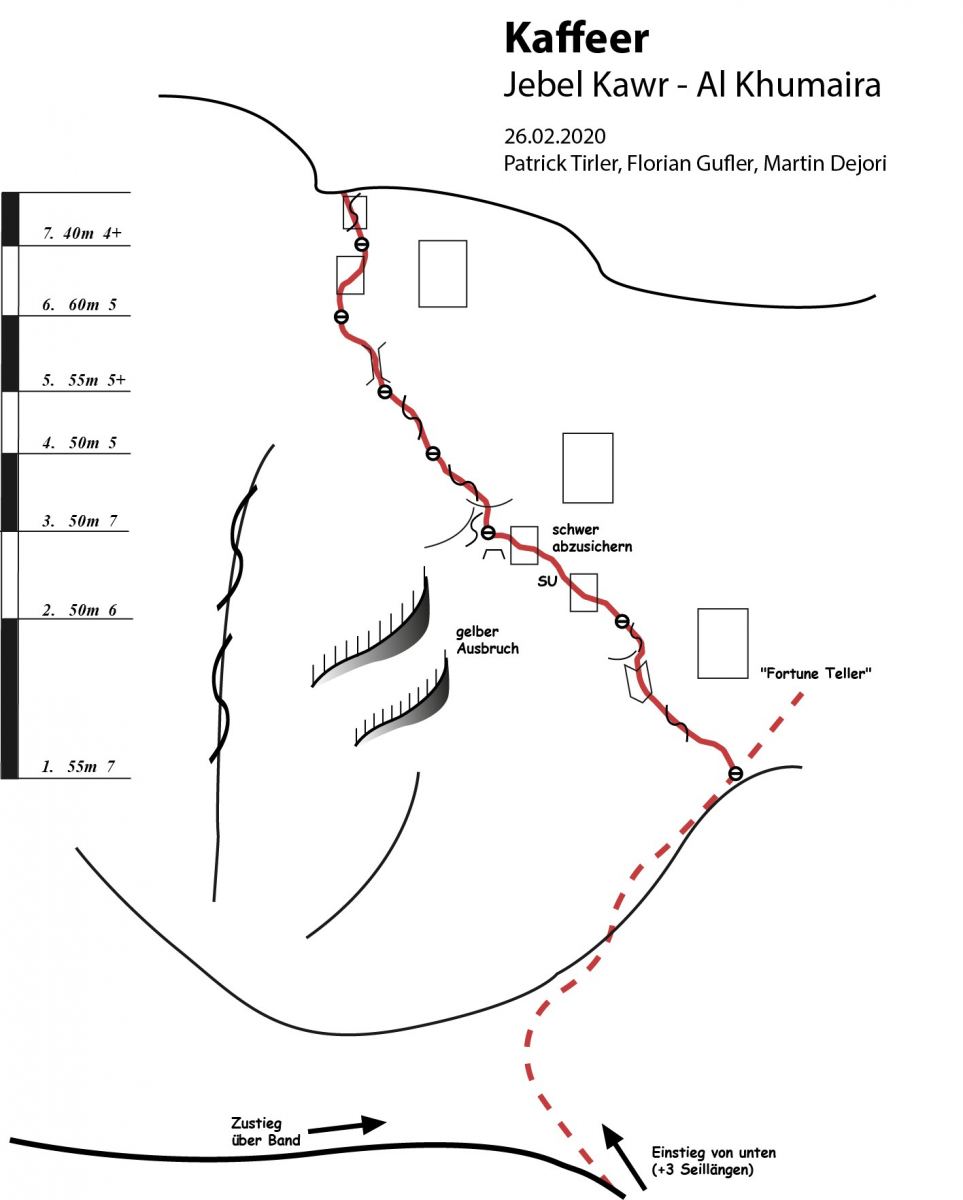 Kaffeer
Jebel Kawr - Al Khumaira

26.02.2020
Patrick Tirler, Florian Gufler, Martin Dejori

7. 40m 4+

6. 60m 5

5. 55m 5+

4. 50m 5

3. 50m 7

2. 50m 6

1. 55m 7

schwer abzusichern

SU

gelber Ausbruch

"Fortune Teller"

Zustieg über Band

Einstieg von unten (+3 Seillängen)